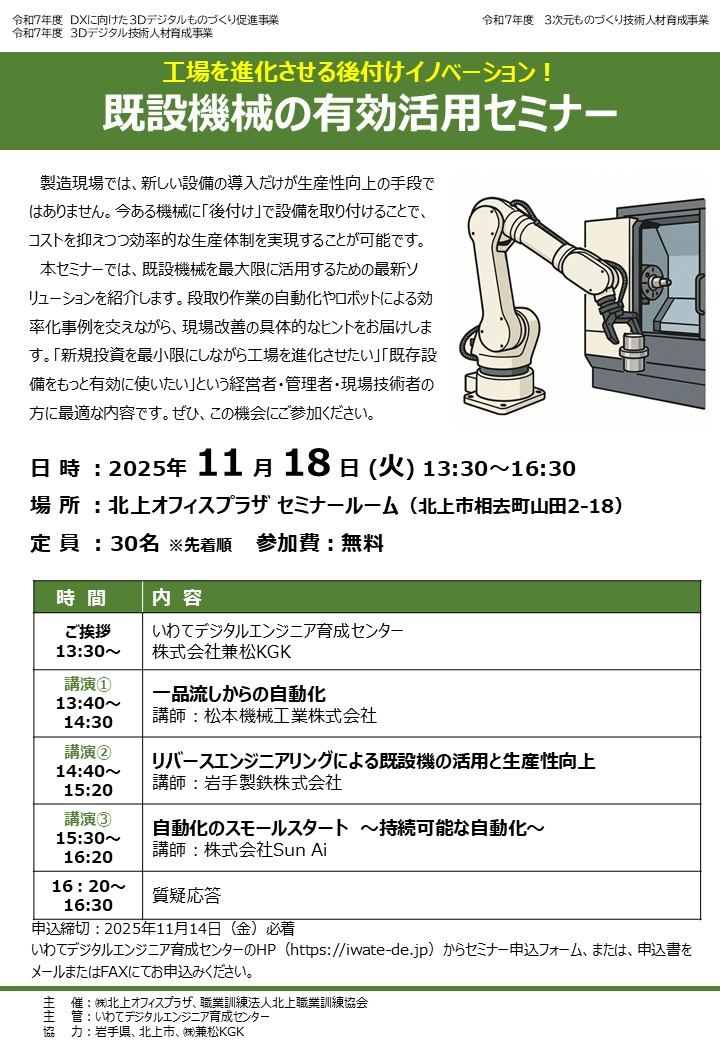 令和7年度 DXに向けた3Dデジタルものづくり促進事業
令和7年度 3Dデジタル技術人材育成事業

令和7年度 3次元ものづくり技術人材育成事業

工場を進化させる後付けイノベーション！
既設機械の有効活用セミナー

製造現場では、新しい設備の導入だけが生産性向上の手段ではありません。今ある機械に「後付け」で設備を取り付けることで、コストを抑えつつ効率的な生産体制を実現することが可能です。

本セミナーでは、既設機械を最大限に活用するための最新ソリューションを紹介します。段取り作業の自動化やロボットによる効率化事例を交えながら、現場改善の具体的なヒントをお届けします。「新規投資を最小限にしながら工場を進化させたい」「既存設備をもっと有効に使いたい」という経営者・管理者・現場技術者の方に最適な内容です。ぜひ、この機会にご参加ください。

日 時 ：2025年 11 月 18 日 (火) 13:30～16:30
場 所 ：北上オフィスプラザ セミナールーム（北上市相去町山田2-18）
定 員 ：30名 ※先着順　参加費：無料

| 時 間 | 内 容 |
|---|---|
| ご挨拶 13:30～ | いわてデジタルエンジニア育成センター 株式会社兼松KGK |
| 講演① 13:40～14:30 | 一品流しからの自動化 講師：松本機械工業株式会社 |
| 講演② 14:40～15:20 | リバースエンジニアリングによる既設機の活用と生産性向上 講師：岩手製鉄株式会社 |
| 講演③ 15:30～16:20 | 自動化のスモールスタート ～持続可能な自動化～ 講師：株式会社Sun Ai |
| 16：20～16:30 | 質疑応答 |

申込締切：2025年11月14日（金）必着
いわてデジタルエンジニア育成センターのHP（https://iwate-de.jp）からセミナー申込フォーム、または、申込書をメールまたはFAXにてお申込みください。

主　催：㈱北上オフィスプラザ、職業訓練法人北上職業訓練協会
主　管：いわてデジタルエンジニア育成センター
協　力：岩手県、北上市、㈱兼松KGK